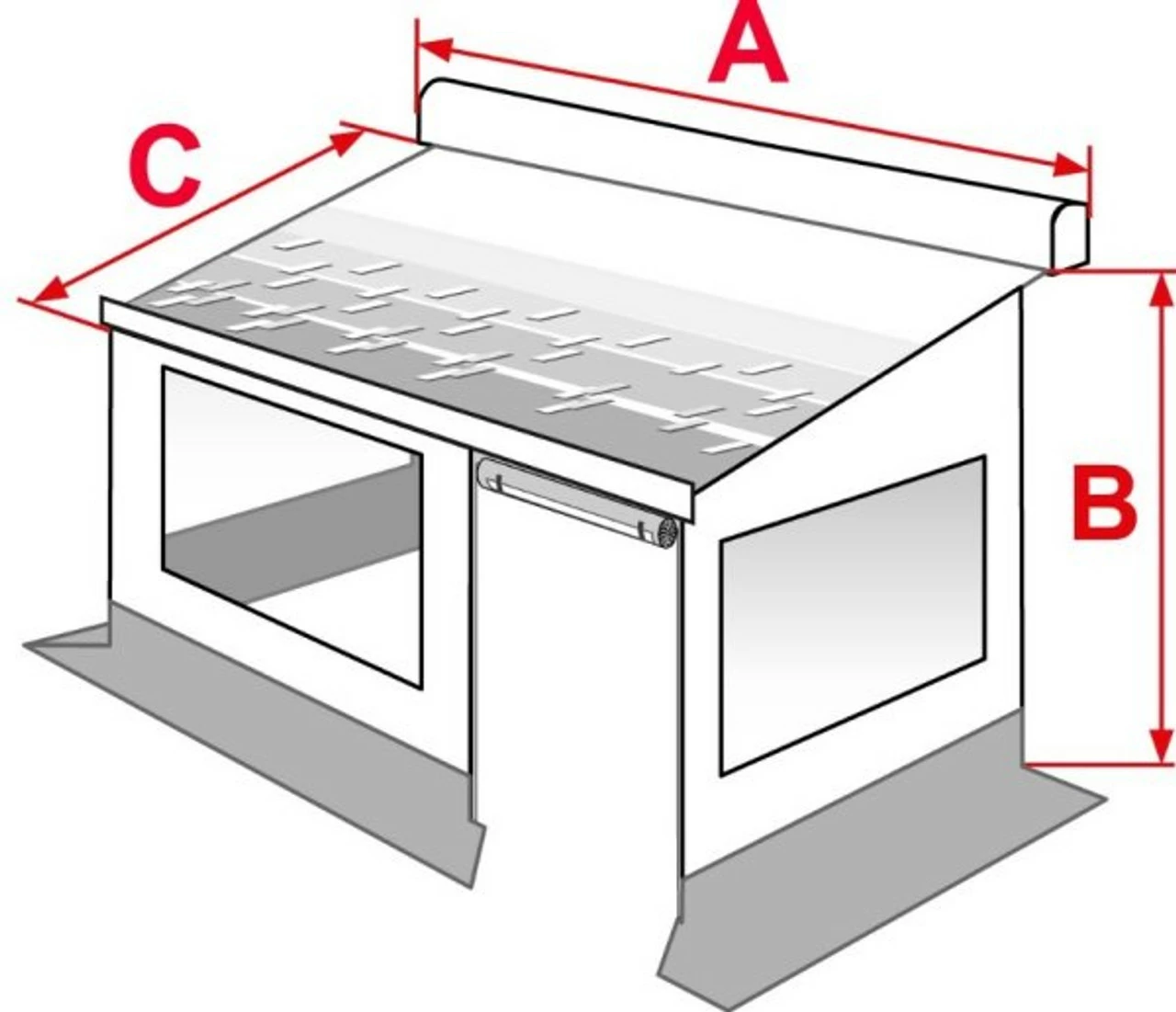 A
C
B